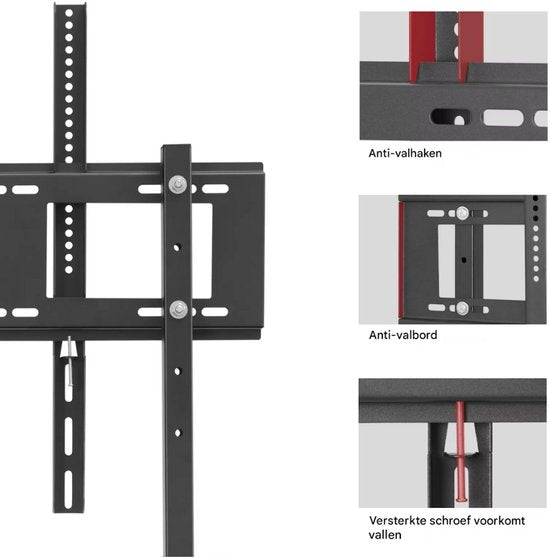 Anti-valhaken

Anti-valbord

Versterkte schroef voorkomt vallen