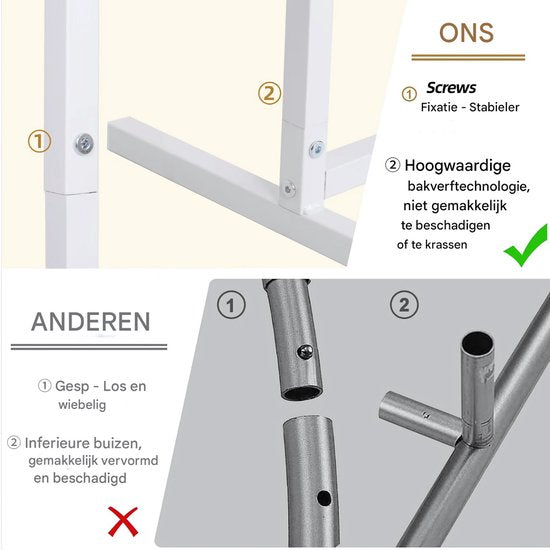 ①

②

ONS

① Screws
Fixatie - Stabieler

② Hoogwaardige bakverftechnologie, niet gemakkelijk te beschadigen of te krassen

ANDEREN

① Gesp - Los en wiebelig

② Inferieure buizen, gemakkelijk vervormd en beschadigd

①

②