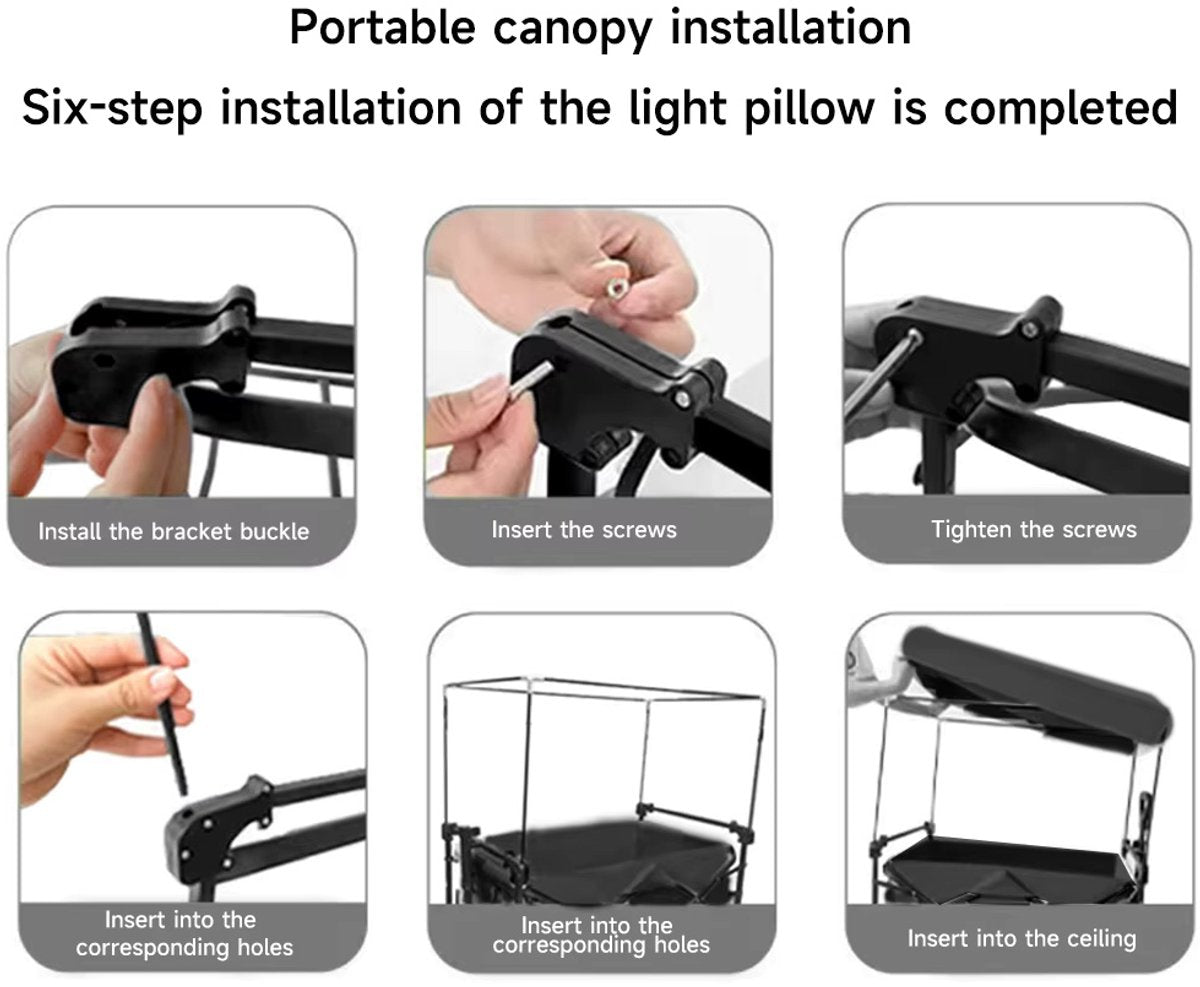 Portable canopy installation

Six-step installation of the light pillow is completed

Install the bracket buckle

Insert the screws

Tighten the screws

Insert into the corresponding holes

Insert into the corresponding holes

Insert into the ceiling