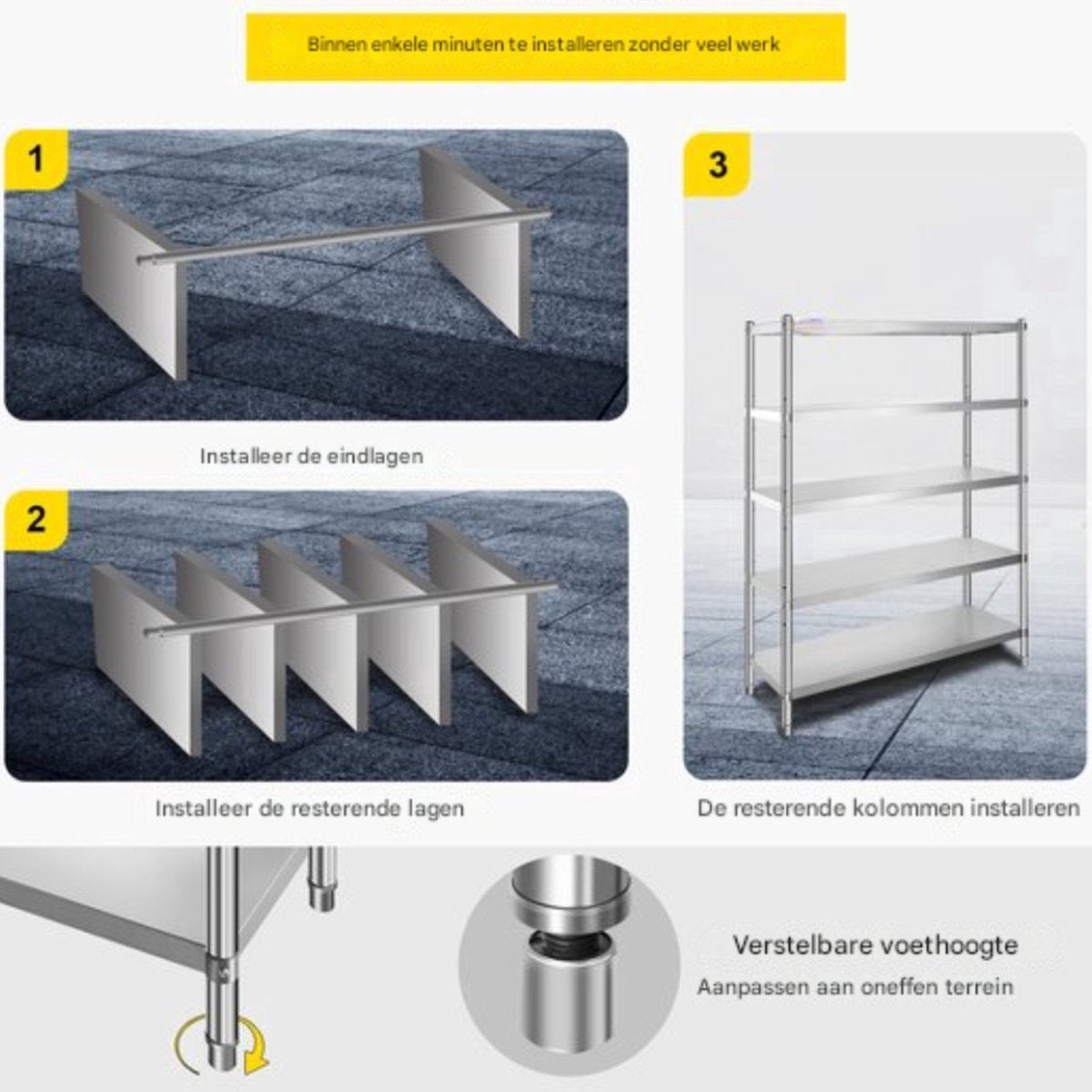 Binnen enkele minuten te installeren zonder veel werk

1

Installeer de eindlagen

2

Installeer de resterende lagen

3

De resterende kolommen installeren

Verstelbare voethoogte

Aanpassen aan oneffen terrein