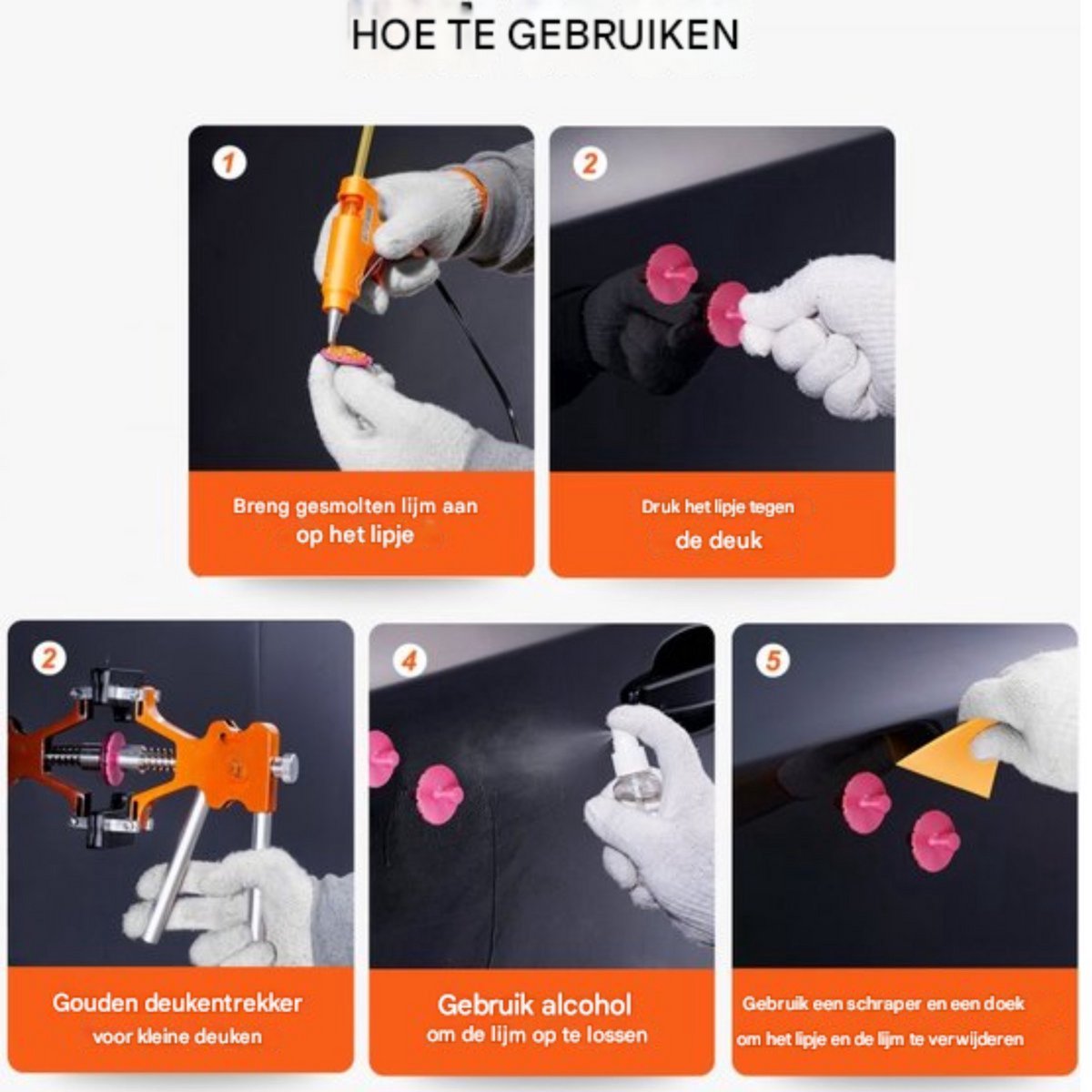 HOE TE GEBRUIKEN

1

Breng gesmolten lijm aan op het lipje

2

Druk het lipje tegen de deuk

2

Gouden deukentrekker voor kleine deuken

4

Gebruik alcohol om de lijm op te lossen

5

Gebruik een schraper en een doek om het lipje en de lijm te verwijderen