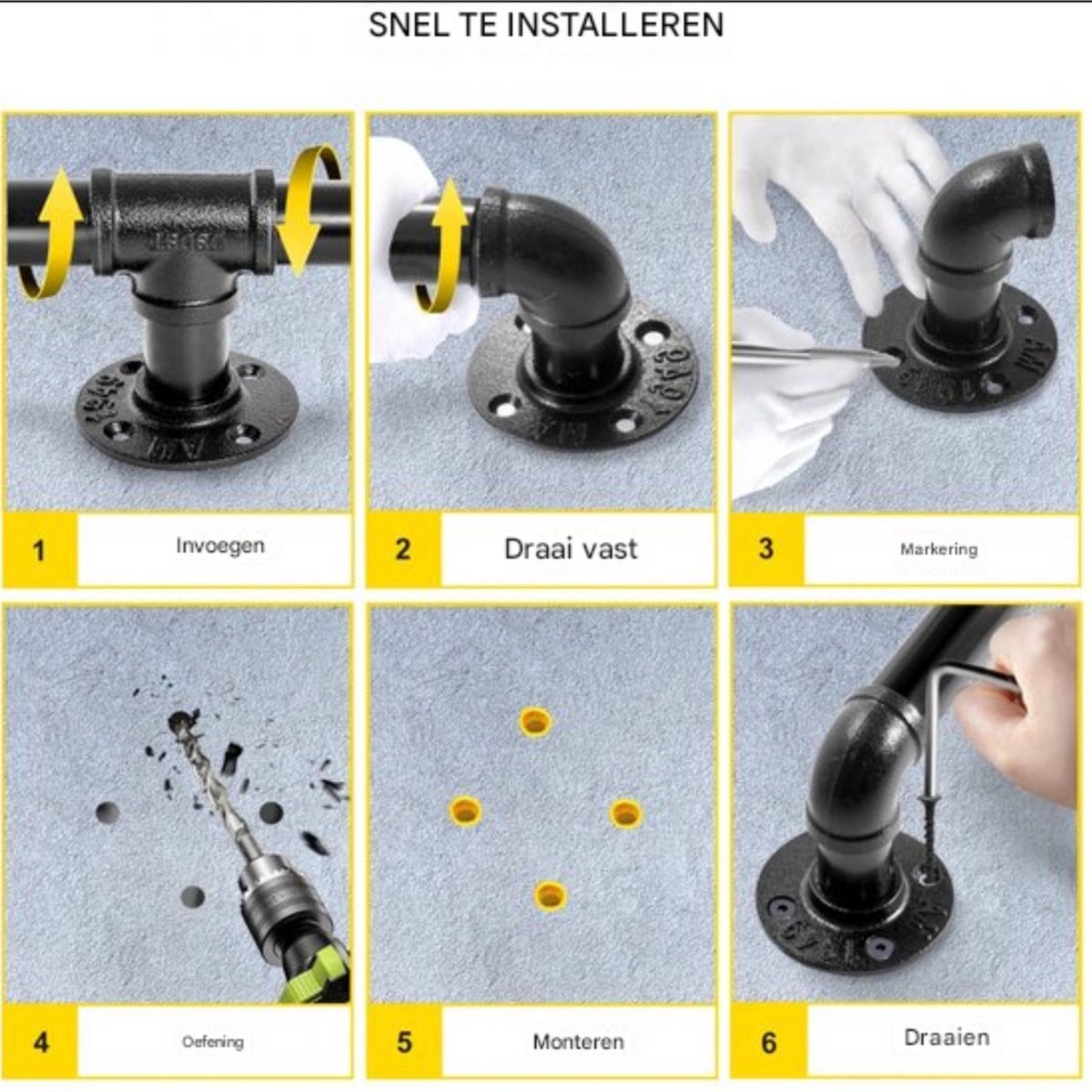 SNEL TE INSTALLEREN

1 Invoegen

2 Draai vast

3 Markering

4 Oefening

5 Monteren

6 Draaien