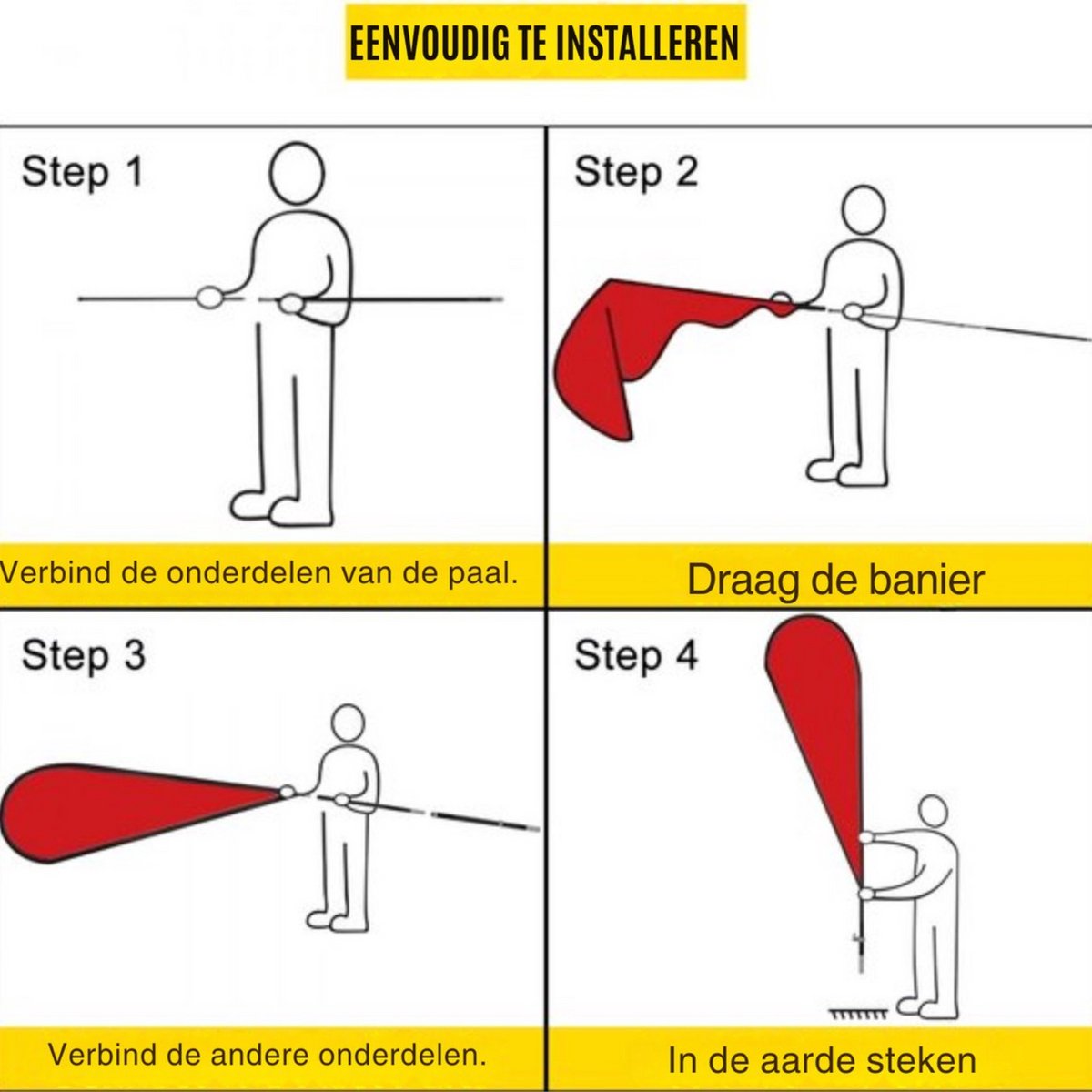 EENVOUDIG TE INSTALLEREN

Step 1

Verbind de onderdelen van de paal.

Step 2

Draag de banier

Step 3

Verbind de andere onderdelen.

Step 4

In de aarde steken