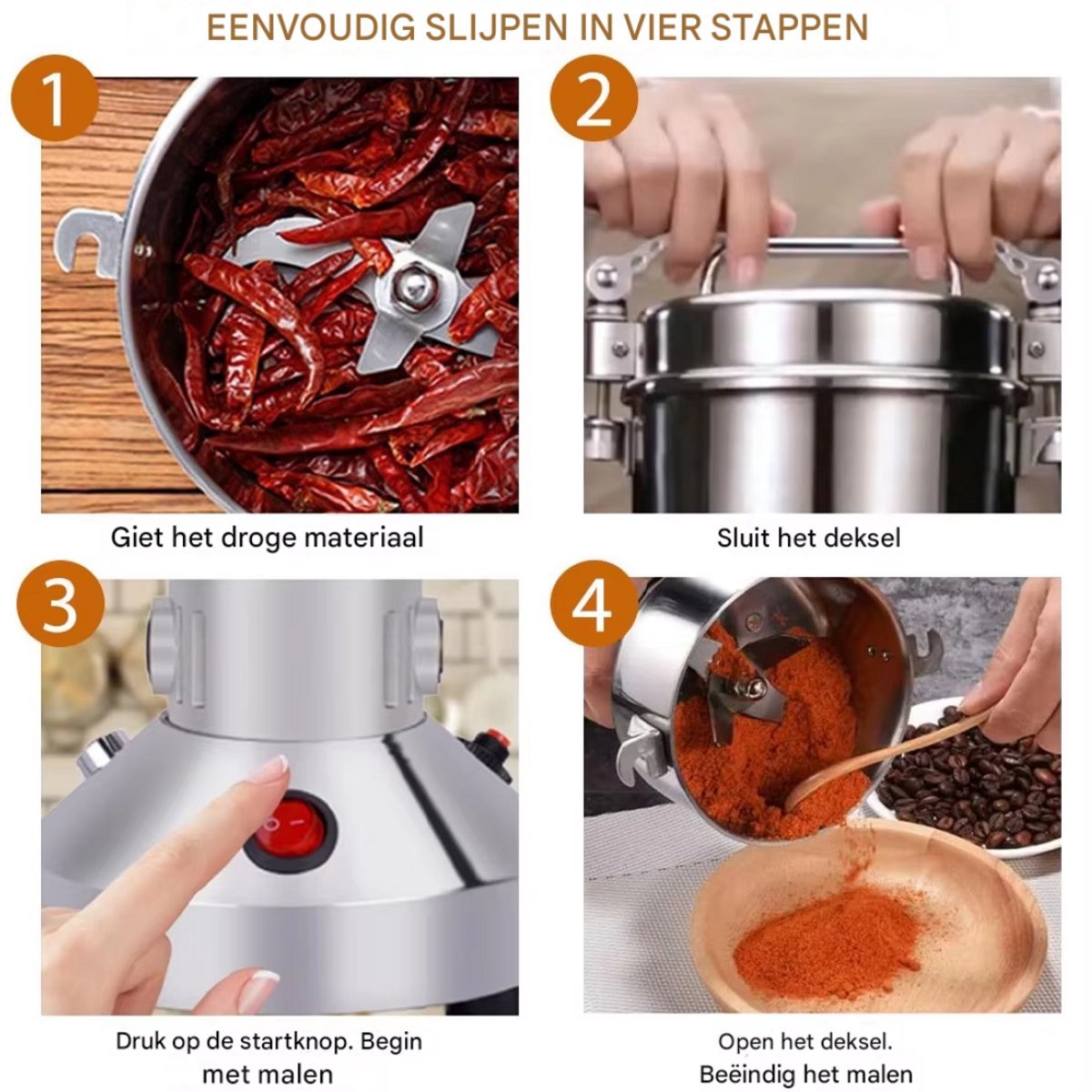 EENVOUDIG SLIJPEN IN VIER STAPPEN

1

Giet het droge materiaal

2

Sluit het deksel

3

Druk op de startknop. Begin met malen

4

Open het deksel. Beëindig het malen