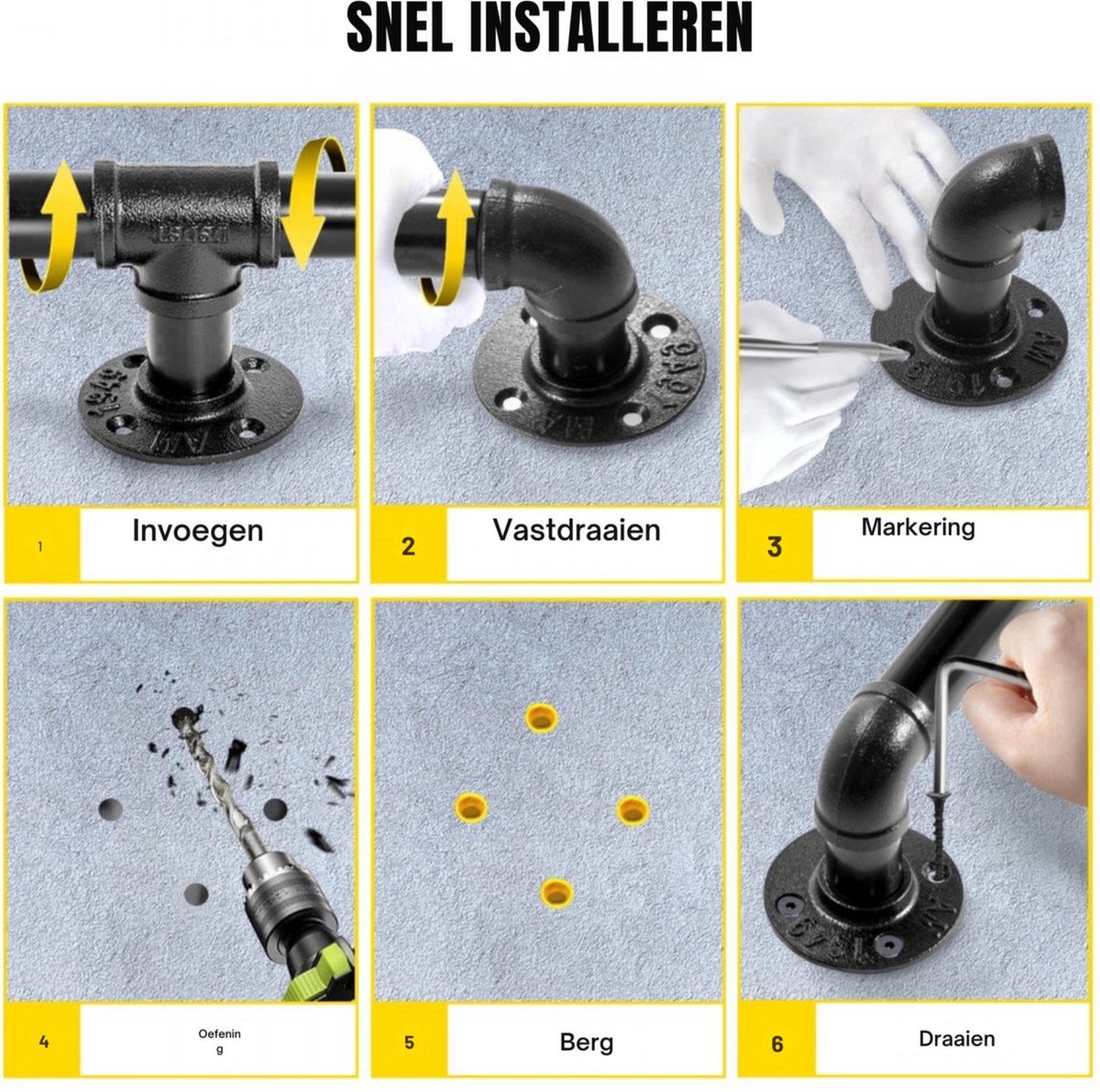 SNEL INSTALLEREN

1 Invoegen

2 Vastdraaien

3 Markering

4 Oefening

5 Berg

6 Draaien