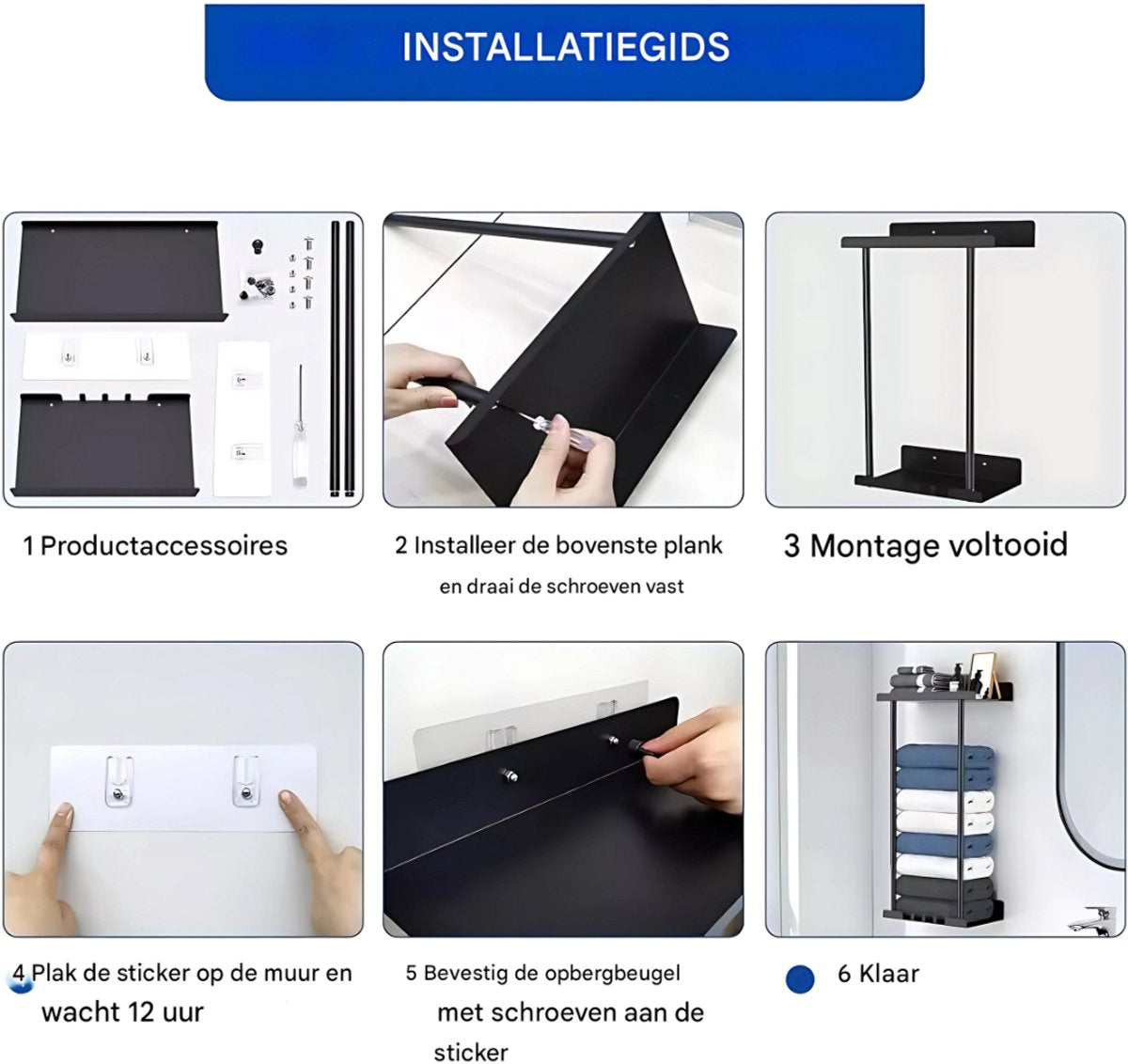 INSTALLATIEGIDS

1 Productaccessoires

2 Installeer de bovenste plank en draai de schroeven vast

3 Montage voltooid

4 Plak de sticker op de muur en wacht 12 uur

5 Bevestig de opbergbeugel met schroeven aan de sticker

6 Klaar