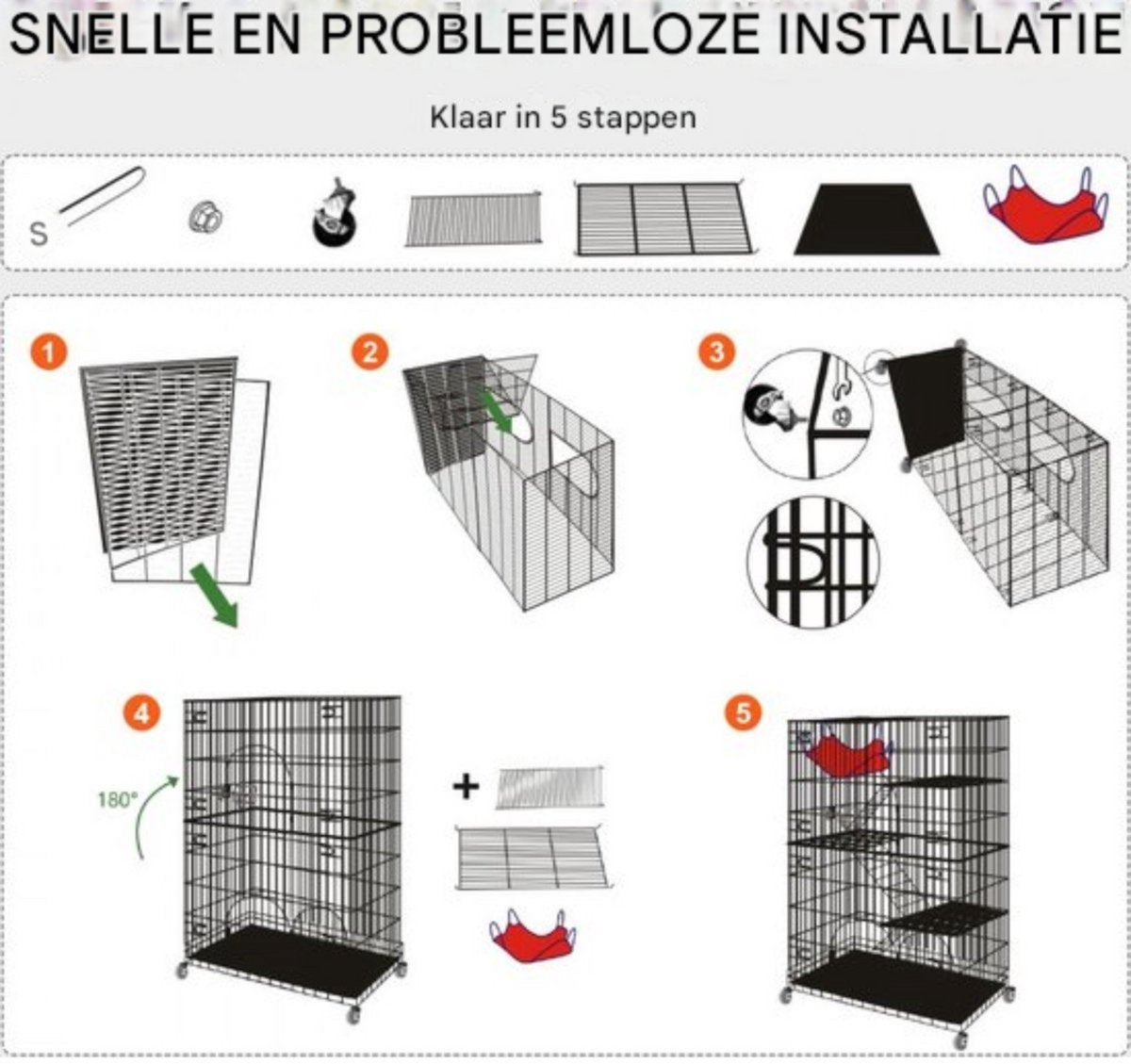 SNELLE EN PROBLEEMLOZE INSTALLATIE

Klaar in 5 stappen

S

1

2

3

4

180°

+

5