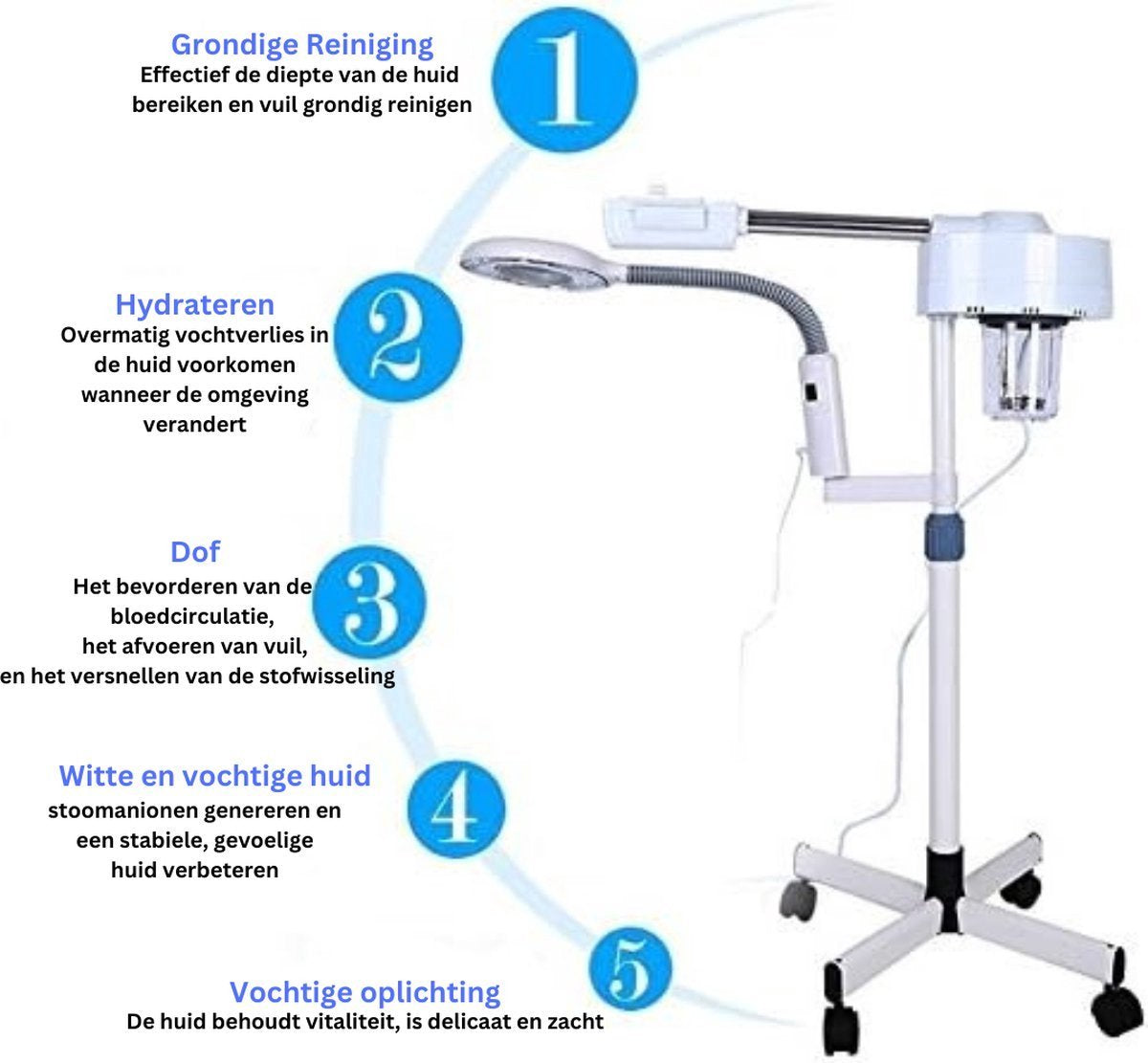 Grondige Reiniging
Effectief de diepte van de huid bereiken en vuil grondig reinigen

1

Hydrateren
Overmatig vochtverlies in de huid voorkomen wanneer de omgeving verandert

2

Dof
Het bevorderen van de bloedcirculatie, het afvoeren van vuil, en het versnellen van de stofwisseling

3

Witte en vochtige huid
stoomanionen genereren en een stabiele, gevoelige huid verbeteren

4

5

Vochtige oplichting
De huid behoudt vitaliteit, is delicaat en zacht