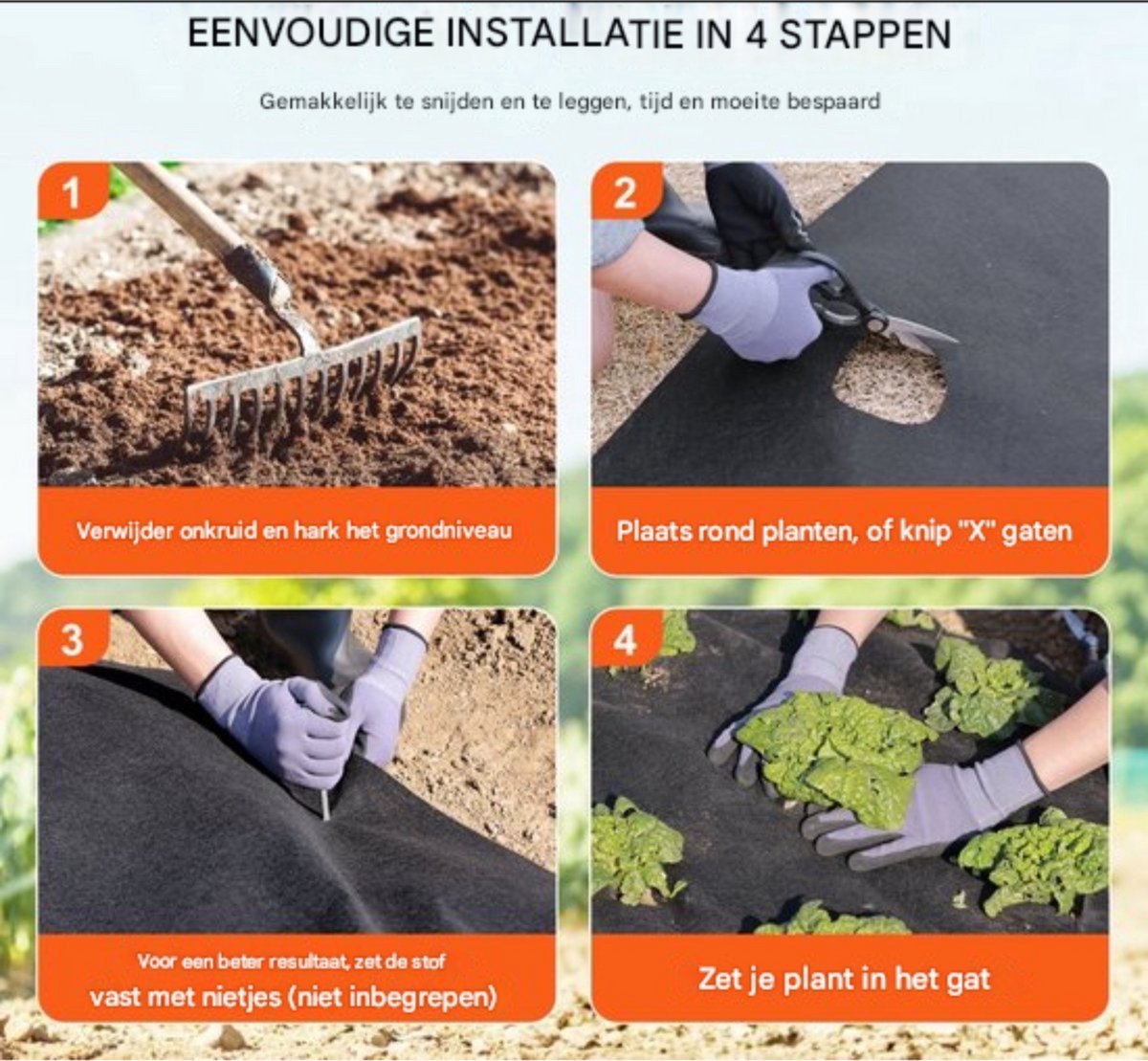 EENVOUDIGE INSTALLATIE IN 4 STAPPEN

Gemakkelijk te snijden en te leggen, tijd en moeite bespaard

1

Verwijder onkruid en hark het grondniveau

2

Plaats rond planten, of knip "X" gaten

3

Voor een beter resultaat, zet de stof vast met nietjes (niet inbegrepen)

4

Zet je plant in het gat