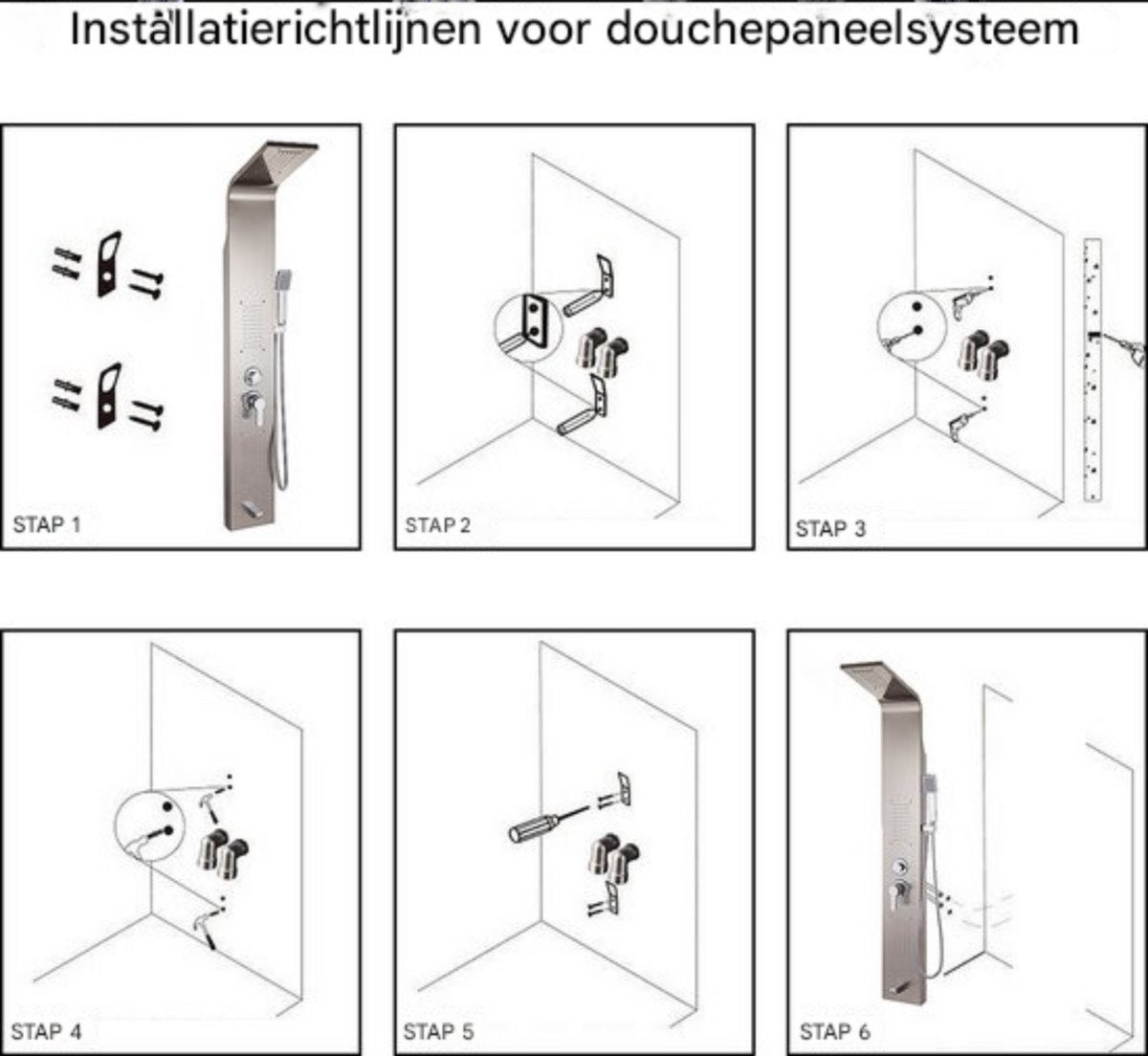 Installatierichtlijnen voor douchepaneelsysteem

STAP 1

STAP 2

STAP 3

STAP 4

STAP 5

STAP 6